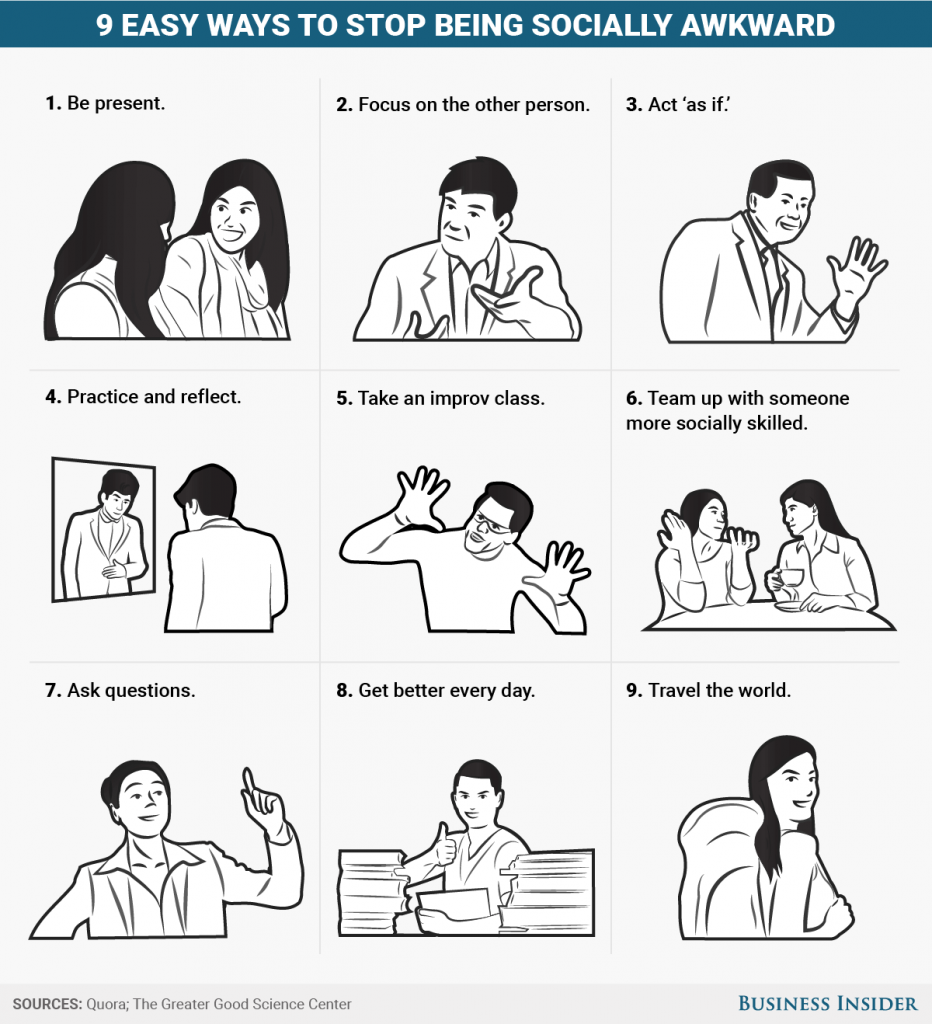 9 EASY WAYS TO STOP BEING SOCIALLY AWKWARD

1. Be present.

2. Focus on the other person.

3. Act 'as if.'

4. Practice and reflect.

5. Take an improv class.

6. Team up with someone more socially skilled.

7. Ask questions.

8. Get better every day.

9. Travel the world.

SOURCES: Quora; The Greater Good Science Center

BUSINESS INSIDER