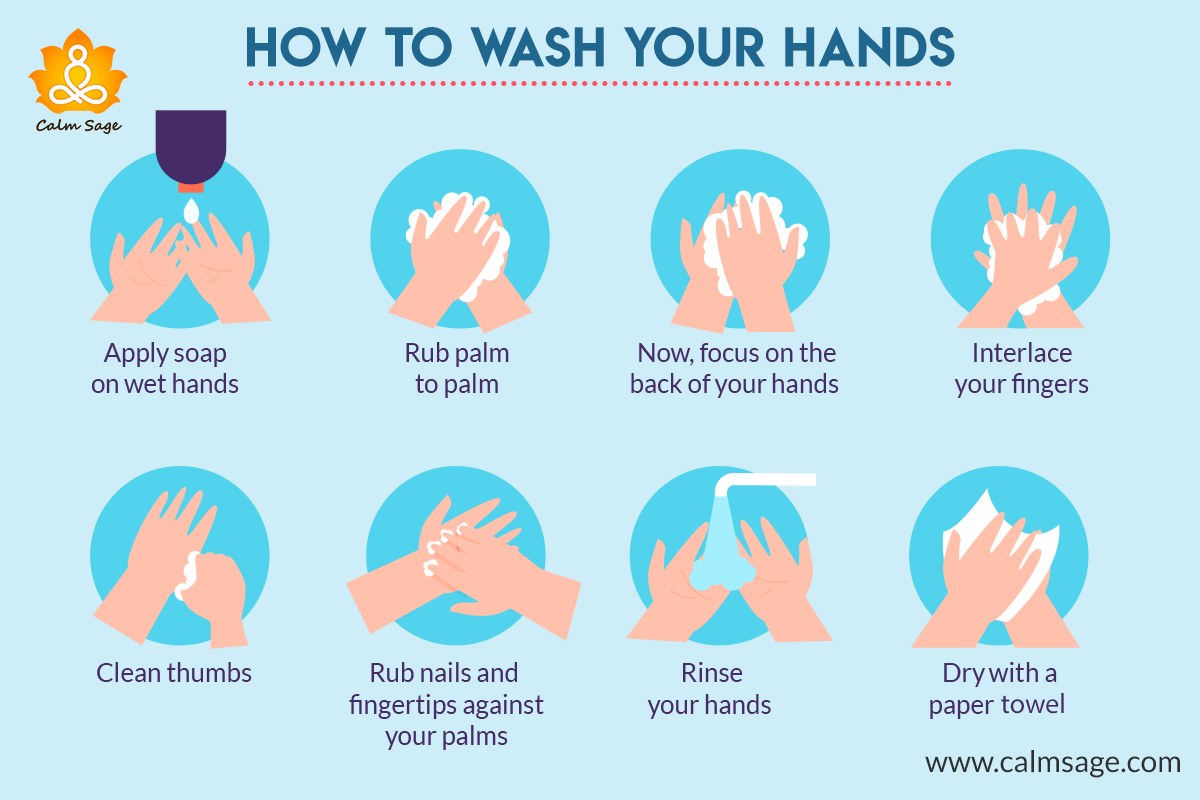 Calm Sage

HOW TO WASH YOUR HANDS

Apply soap on wet hands

Rub palm to palm

Now, focus on the back of your hands

Interlace your fingers

Clean thumbs

Rub nails and fingertips against your palms

Rinse your hands

Dry with a paper towel

www.calmsage.com