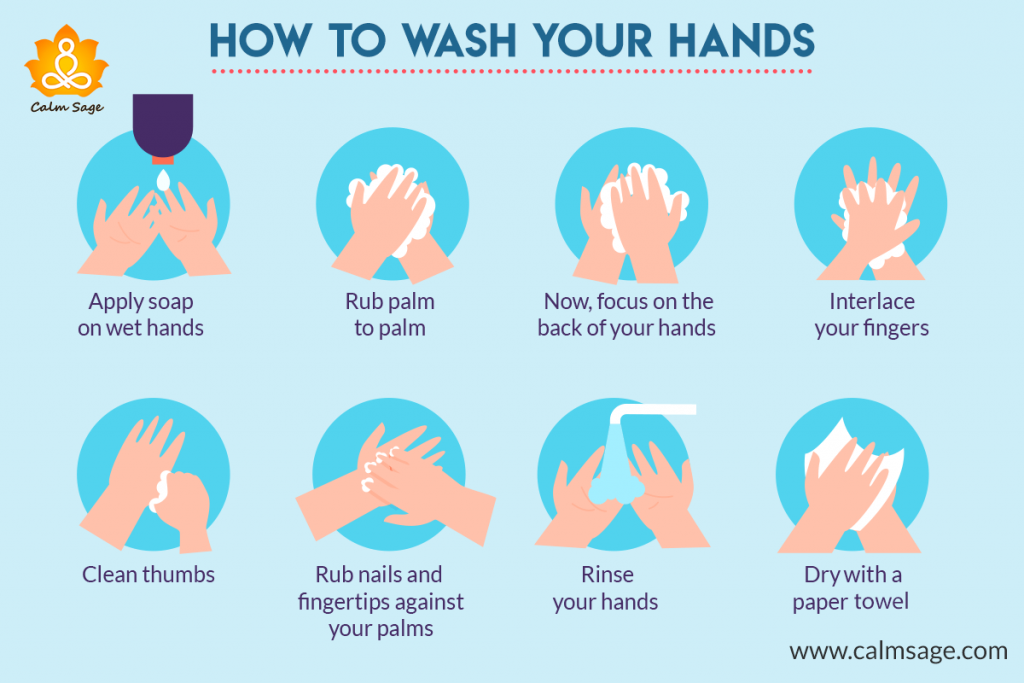 Calm Sage

HOW TO WASH YOUR HANDS

Apply soap on wet hands

Rub palm to palm

Now, focus on the back of your hands

Interlace your fingers

Clean thumbs

Rub nails and fingertips against your palms

Rinse your hands

Dry with a paper towel

www.calmsage.com