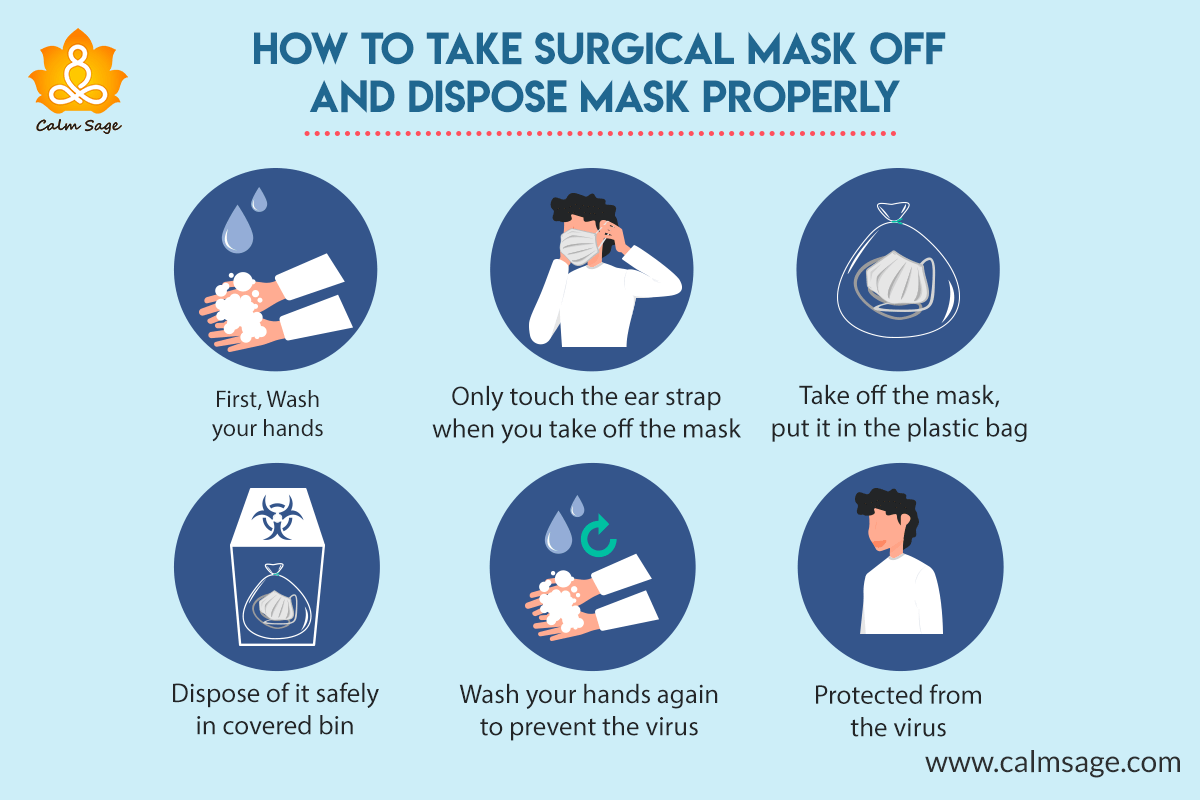 Calm Sage

HOW TO TAKE SURGICAL MASK OFF AND DISPOSE MASK PROPERLY

First, Wash your hands

Only touch the ear strap when you take off the mask

Take off the mask, put it in the plastic bag

Dispose of it safely in covered bin

Wash your hands again to prevent the virus

Protected from the virus

www.calmsage.com