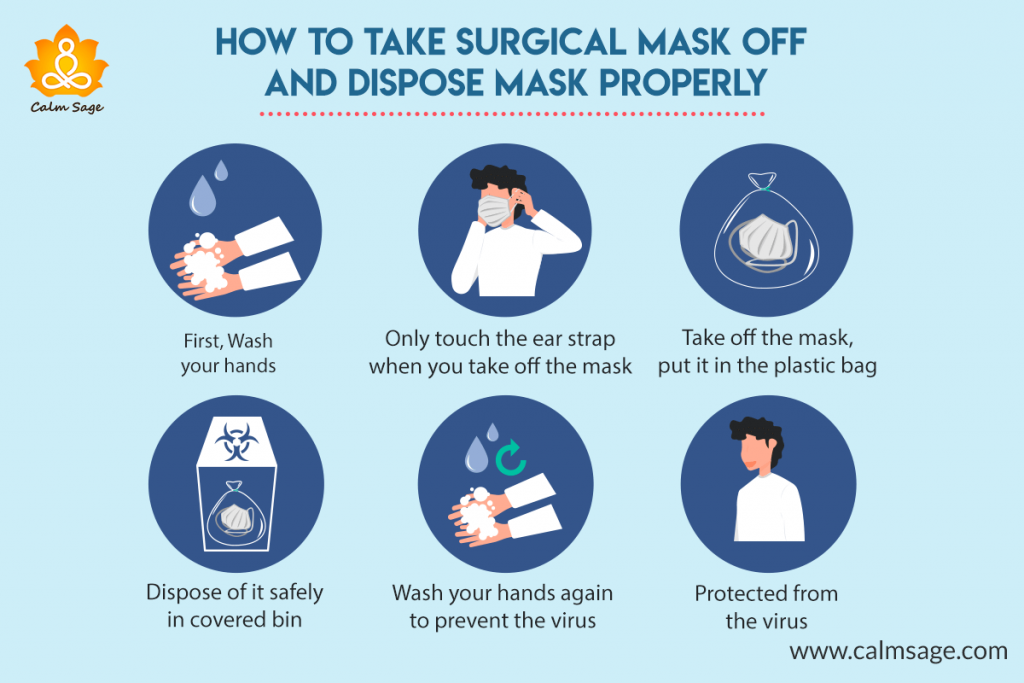 Calm Sage

HOW TO TAKE SURGICAL MASK OFF AND DISPOSE MASK PROPERLY

First, Wash your hands

Only touch the ear strap when you take off the mask

Take off the mask, put it in the plastic bag

Dispose of it safely in covered bin

Wash your hands again to prevent the virus

Protected from the virus

www.calmsage.com